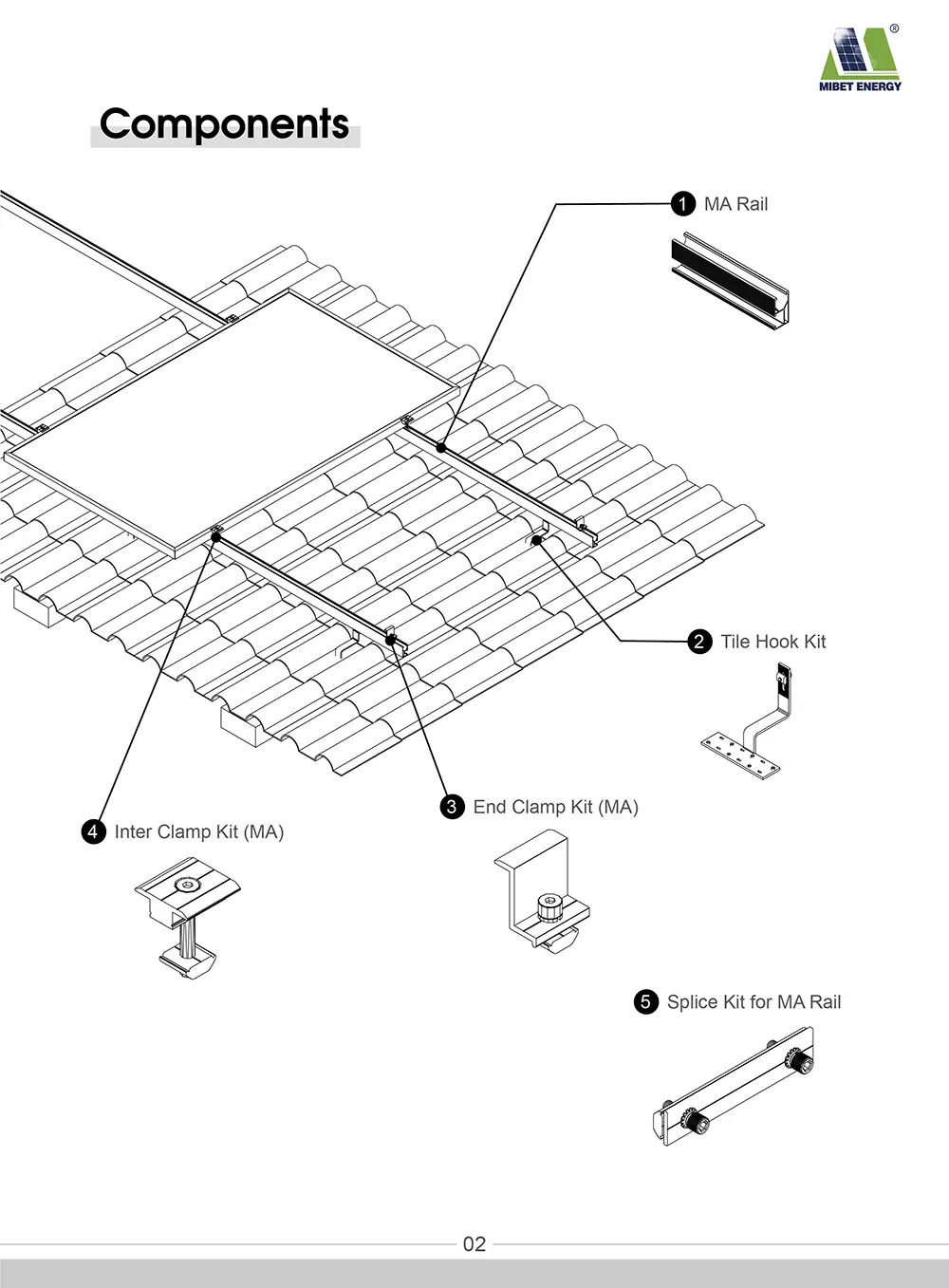 ®
MIBET ENERGY

Components

1 MA Rail

2 Tile Hook Kit

3 End Clamp Kit (MA)

4 Inter Clamp Kit (MA)

5 Splice Kit for MA Rail

02